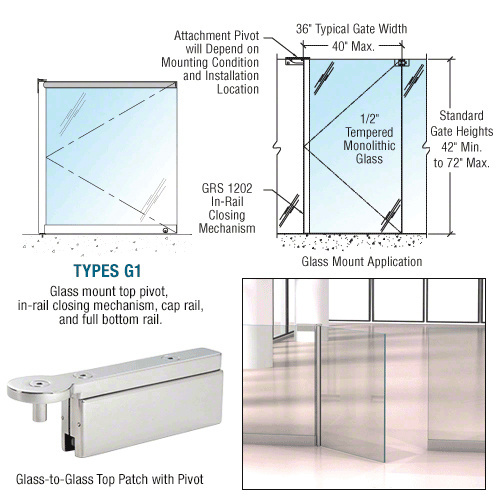 Attachment Pivot will Depend on Mounting Condition and Installation Location

36" Typical Gate Width
40" Max.

1/2" Tempered Monolithic Glass

Standard Gate Heights 42" Min. to 72" Max.

GRS 1202 In-Rail Closing Mechanism

Glass Mount Application

TYPES G1

Glass mount top pivot, in-rail closing mechanism, cap rail, and full bottom rail.

Glass-to-Glass Top Patch with Pivot