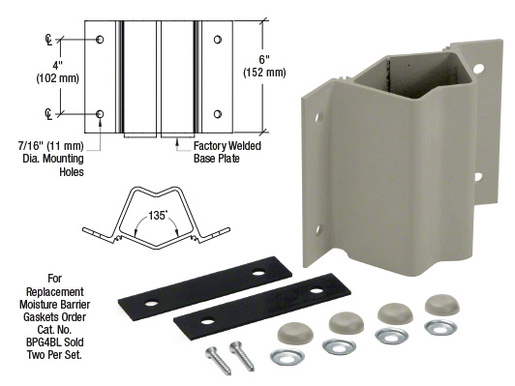 ℄
4"
(102 mm)
℄

6"
(152 mm)

7/16" (11 mm) Dia. Mounting Holes

Factory Welded Base Plate

135°

For Replacement Moisture Barrier Gaskets Order Cat. No. BPG4BL Sold Two Per Set.