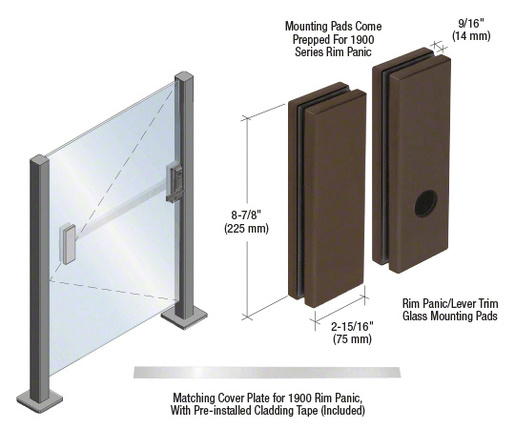 Mounting Pads Come Prepped For 1900 Series Rim Panic

9/16" (14 mm)

8-7/8" (225 mm)

2-15/16" (75 mm)

Rim Panic/Lever Trim Glass Mounting Pads

Matching Cover Plate for 1900 Rim Panic, With Pre-installed Cladding Tape (Included)