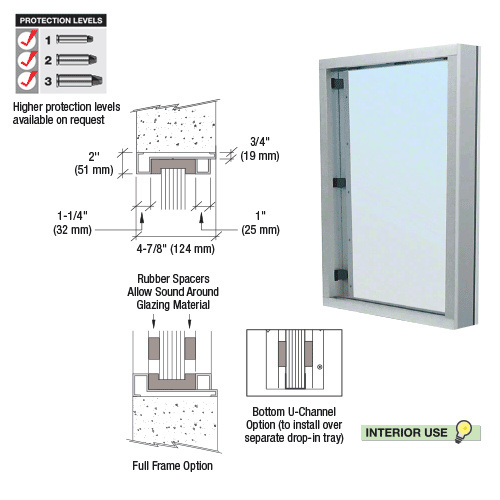 PROTECTION LEVELS

1

2

3

Higher protection levels available on request

2"
(51 mm)

3/4"
(19 mm)

1-1/4"
(32 mm)

1"
(25 mm)

4-7/8" (124 mm)

Rubber Spacers Allow Sound Around Glazing Material

Full Frame Option

Bottom U-Channel Option (to install over separate drop-in tray)

INTERIOR USE