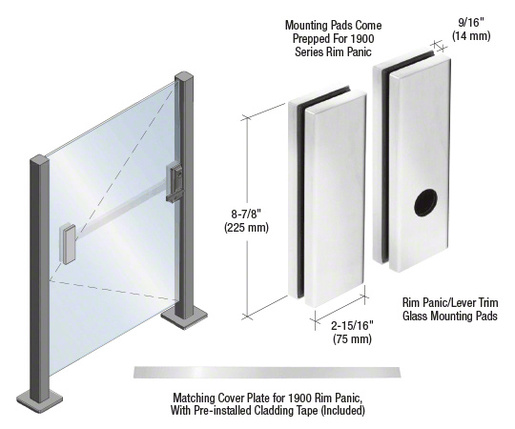 Mounting Pads Come Prepped For 1900 Series Rim Panic

9/16" (14 mm)

8-7/8" (225 mm)

2-15/16" (75 mm)

Rim Panic/Lever Trim Glass Mounting Pads

Matching Cover Plate for 1900 Rim Panic, With Pre-installed Cladding Tape (Included)