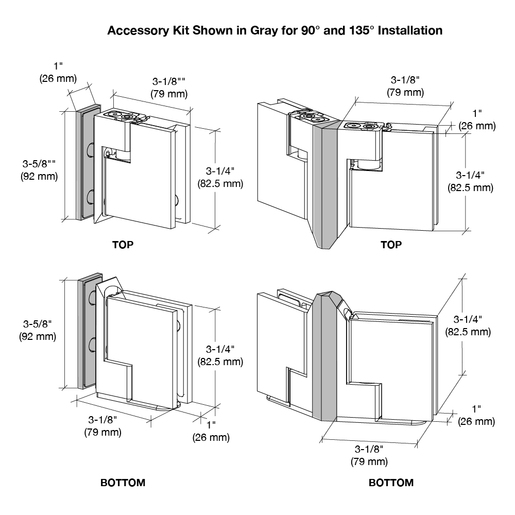 Accessory Kit Shown in Gray for 90° and 135° Installation

1"
(26 mm)

3-1/8""
(79 mm)

3-5/8""
(92 mm)

3-1/4"
(82.5 mm)

TOP

3-1/8"
(79 mm)

1"
(26 mm)

3-1/4"
(82.5 mm)

TOP

3-5/8"
(92 mm)

3-1/4"
(82.5 mm)

3-1/8"
(79 mm)

1"
(26 mm)

BOTTOM

3-1/4"
(82.5 mm)

1"
(26 mm)

3-1/8"
(79 mm)

BOTTOM