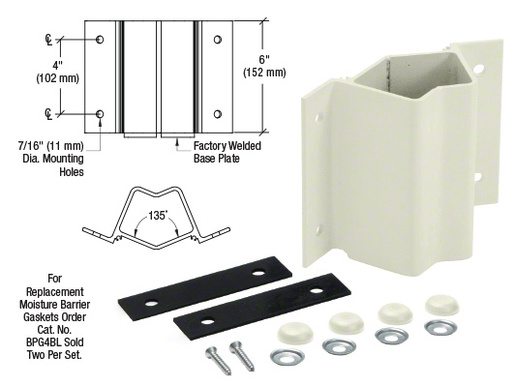 ℄
4"
(102 mm)
℄

6"
(152 mm)

7/16" (11 mm)
Dia. Mounting
Holes

Factory Welded
Base Plate

135˚

For
Replacement
Moisture Barrier
Gaskets Order
Cat. No.
BPG4BL Sold
Two Per Set.