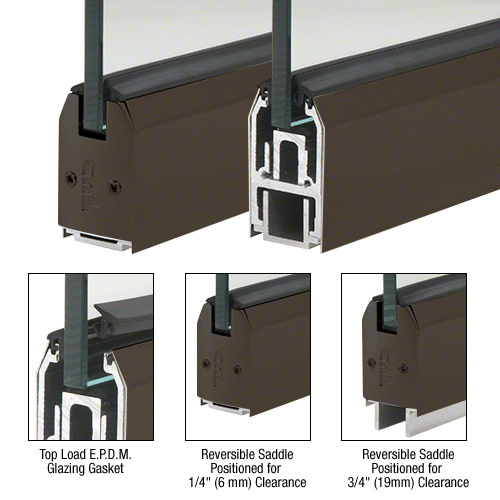 Top Load E.P.D.M.
Glazing Gasket

Reversible Saddle
Positioned for
1/4" (6 mm) Clearance

Reversible Saddle
Positioned for
3/4" (19mm) Clearance